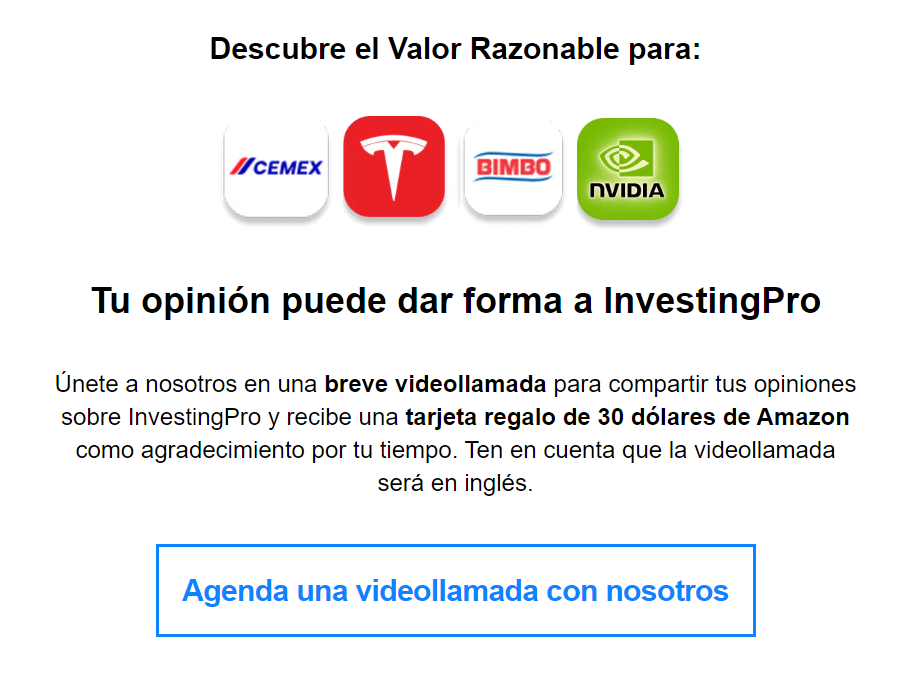 Descubre el Valor Razonable para:

CEMEX

BIMBO

NVIDIA

Tu opinión puede dar forma a InvestingPro

Únete a nosotros en una breve videollamada para compartir tus opiniones sobre InvestingPro y recibe una tarjeta regalo de 30 dólares de Amazon como agradecimiento por tu tiempo. Ten en cuenta que la videollamada será en inglés.

Agenda una videollamada con nosotros